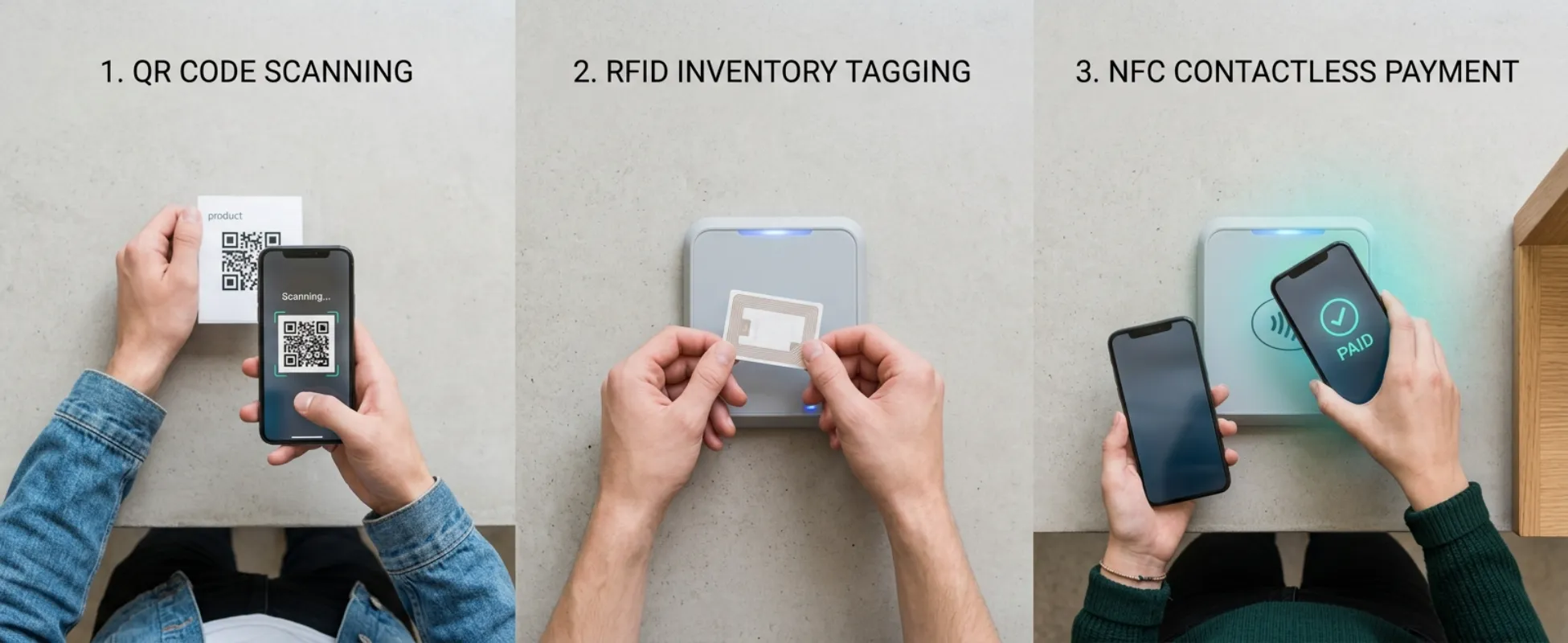 1. QR CODE SCANNING

product

Scanning...

2. RFID INVENTORY TAGGING

3. NFC CONTACTLESS PAYMENT

PAID